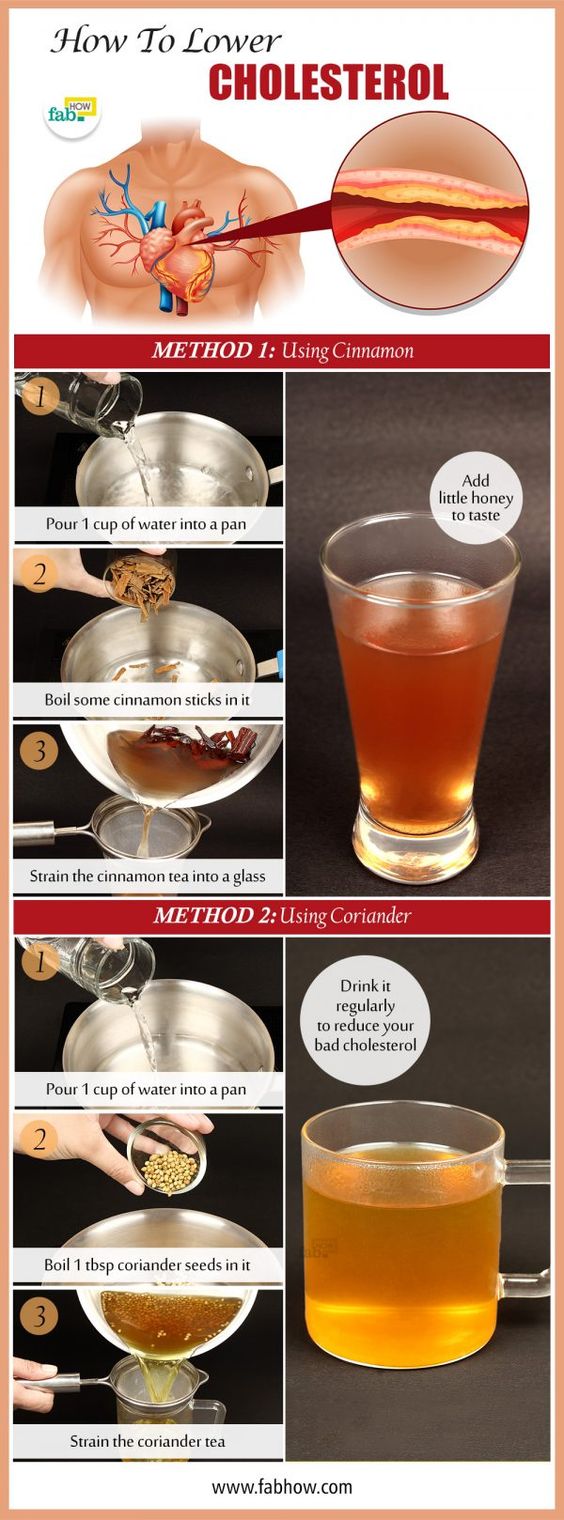 How To Lower
CHOLESTEROL

fab HOW

METHOD 1: Using Cinnamon

1
Pour 1 cup of water into a pan

2
Boil some cinnamon sticks in it

3
Strain the cinnamon tea into a glass

Add little honey to taste

METHOD 2: Using Coriander

1
Pour 1 cup of water into a pan

2
Boil 1 tbsp coriander seeds in it

3
Strain the coriander tea

Drink it regularly to reduce your bad cholesterol

www.fabhow.com